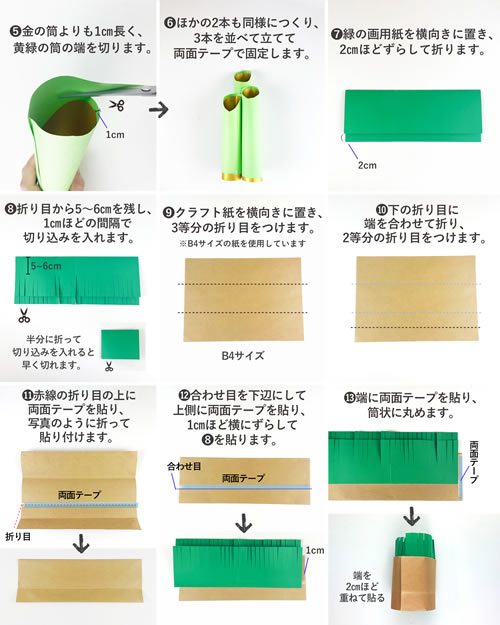 ❺金の筒よりも1㎝長く、黄緑の筒の端を切ります。

1cm

❻ほかの2本も同様につくり、3本を並べて立てて両面テープで固定します。

❼緑の画用紙を横向きに置き、2㎝ほどずらして折ります。

2cm

❽折り目から5～6㎝を残し、1㎝ほどの間隔で切り込みを入れます。

5~6cm

半分に折って切り込みを入れると早く切れます。

❾クラフト紙を横向きに置き、3等分の折り目をつけます。

※B4サイズの紙を使用しています

B4サイズ

❿下の折り目に端を合わせて折り、2等分の折り目をつけます。

⓫赤線の折り目の上に両面テープを貼り、写真のように折って貼り付けます。

両面テープ

折り目

⓬合わせ目を下辺にして上側に両面テープを貼り、1㎝ほど横にずらして❽を貼ります。

合わせ目

両面テープ

1cm

⓭端に両面テープを貼り、筒状に丸めます。

両面テープ

端を2㎝ほど重ねて貼る