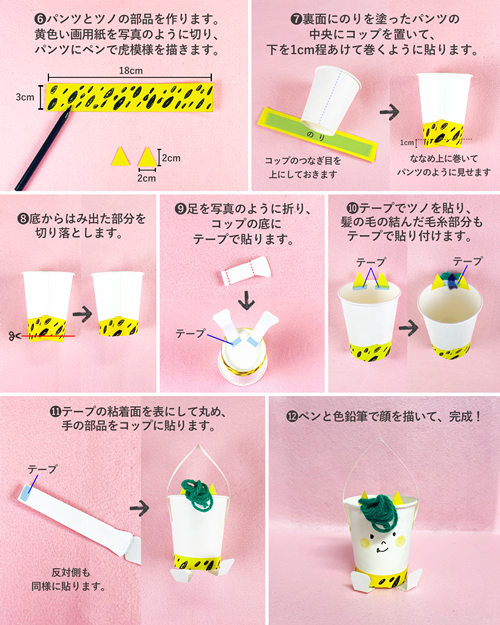 ❻パンツとツノの部品を作ります。
黄色い画用紙を写真のように切り、
パンツにペンで虎模様を描きます。

18cm
3cm
2cm
2cm

❼裏面にのりを塗ったパンツの
中央にコップを置いて、
下を1cm程あけて巻くように貼ります。

のり
コップのつなぎ目を
上にしておきます

1cm
ななめ上に巻いて
パンツのように見せます

❽底からはみ出た部分を
切り落とします。

❾足を写真のように折り、
コップの底に
テープで貼ります。

テープ

❿テープでツノを貼り、
髪の毛の結んだ毛糸部分も
テープで貼り付けます。

テープ
テープ

⓫テープの粘着面を表にして丸め、
手の部品をコップに貼ります。

テープ
反対側も
同様に貼ります。

⓬ペンと色鉛筆で顔を描いて、完成！