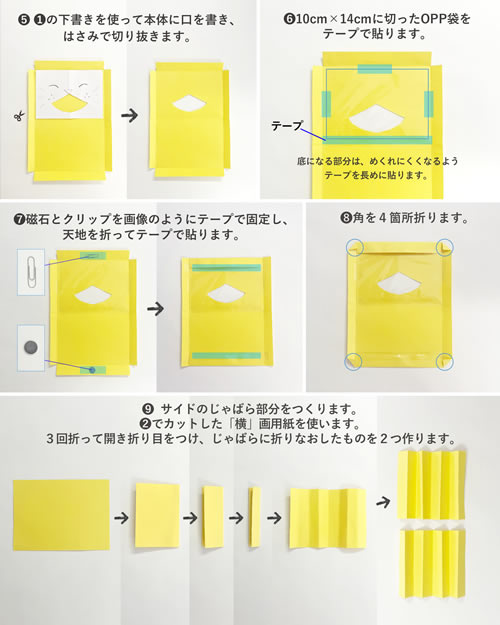 ❺ ❶の下書きを使って本体に口を書き、はさみで切り抜きます。

❻10cm×14cmに切ったOPP袋をテープで貼ります。

テープ

底になる部分は、めくれにくくなるようテープを長めに貼ります。

❼磁石とクリップを画像のようにテープで固定し、天地を折ってテープで貼ります。

❽角を４箇所折ります。

❾ サイドのじゃばら部分をつくります。
❷でカットした「横」画用紙を使います。
３回折って開き折り目をつけ、じゃばらに折りなおしたものを２つ作ります。